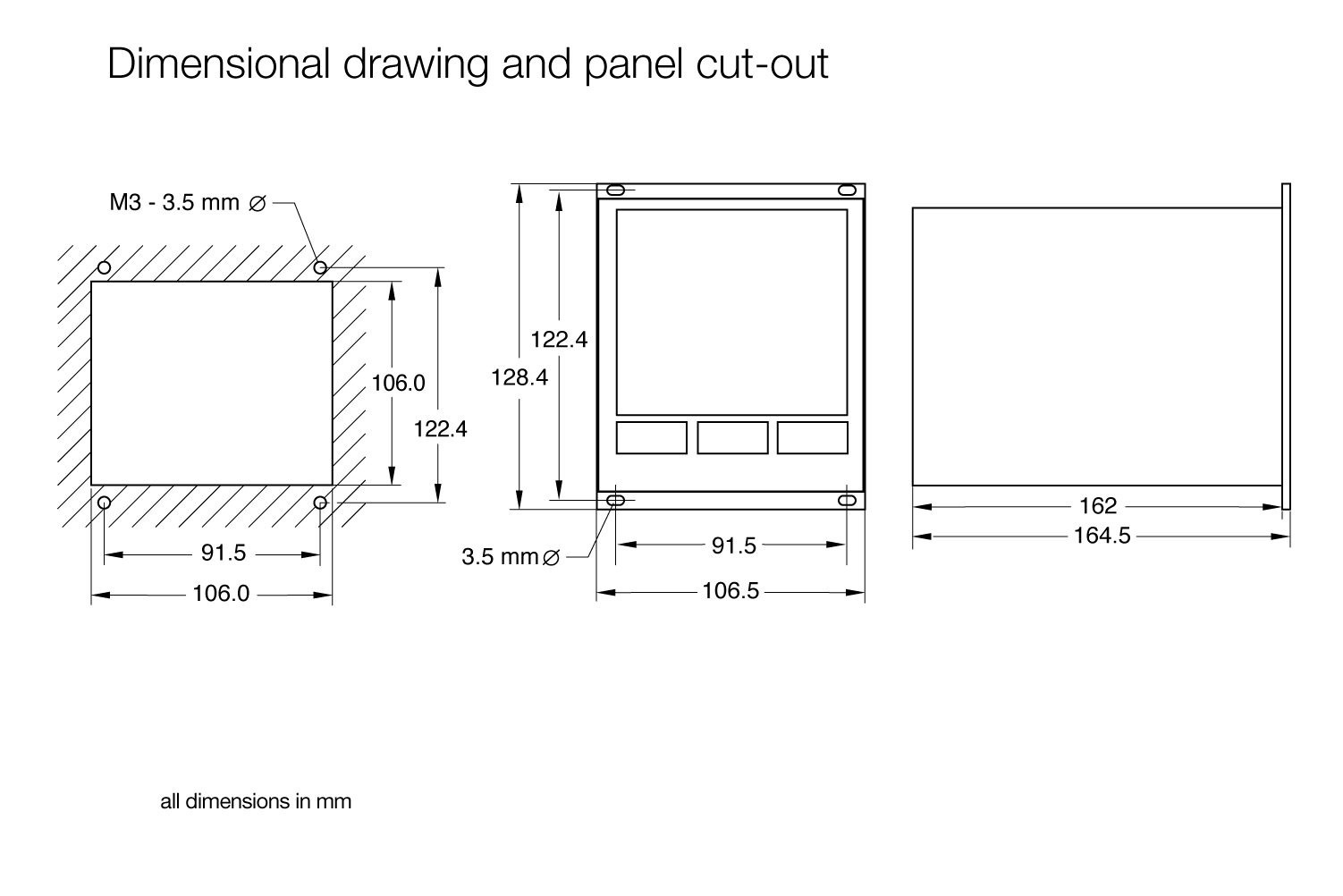 Dimensional drawing and panel cut-out

M3 - 3.5 mm ∅

106.0

122.4

91.5

106.0

122.4

128.4

3.5 mm ∅

91.5

106.5

162

164.5

all dimensions in mm